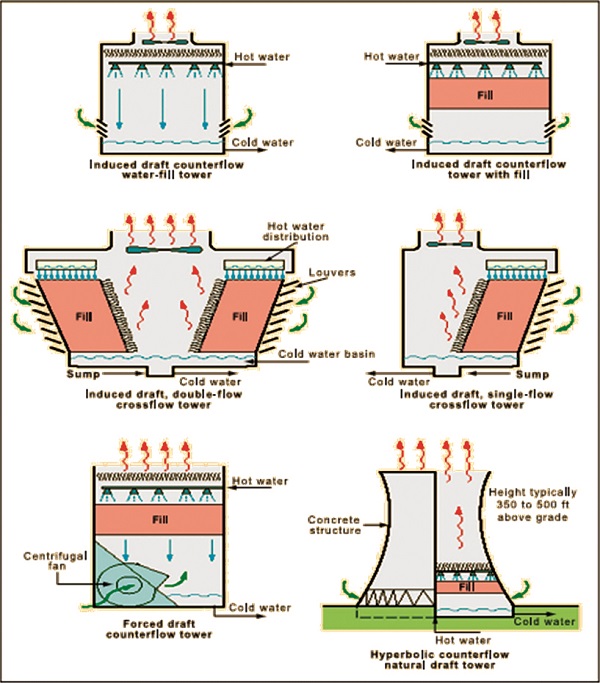 Hot water

Cold water

Induced draft counterflow water-fill tower

Hot water

Fill

Cold water

Induced draft counterflow tower with fill

Hot water distribution

Louvers

Fill

Fill

Cold water basin

Sump

Cold water

Induced draft, double-flow crossflow tower

Fill

Sump

Cold water

Induced draft, single-flow crossflow tower

Hot water

Fill

Centrifugal fan

Cold water

Forced draft counterflow tower

Height typically 350 to 500 ft above grade

Concrete structure

Fill

Cold water

Hot water

Hyperbolic counterflow natural draft tower