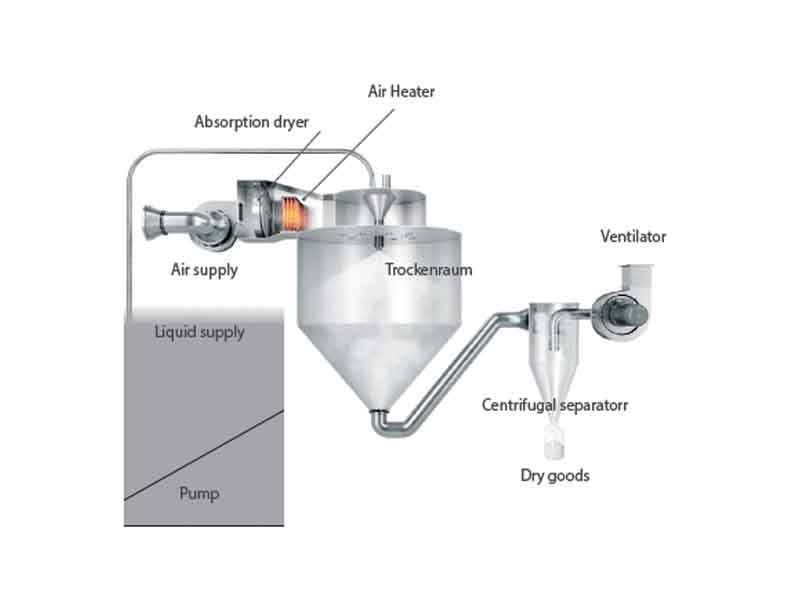 Air Heater

Absorption dryer

Ventilator

Air supply

Trockenraum

Liquid supply

Centrifugal separatorr

Dry goods

Pump